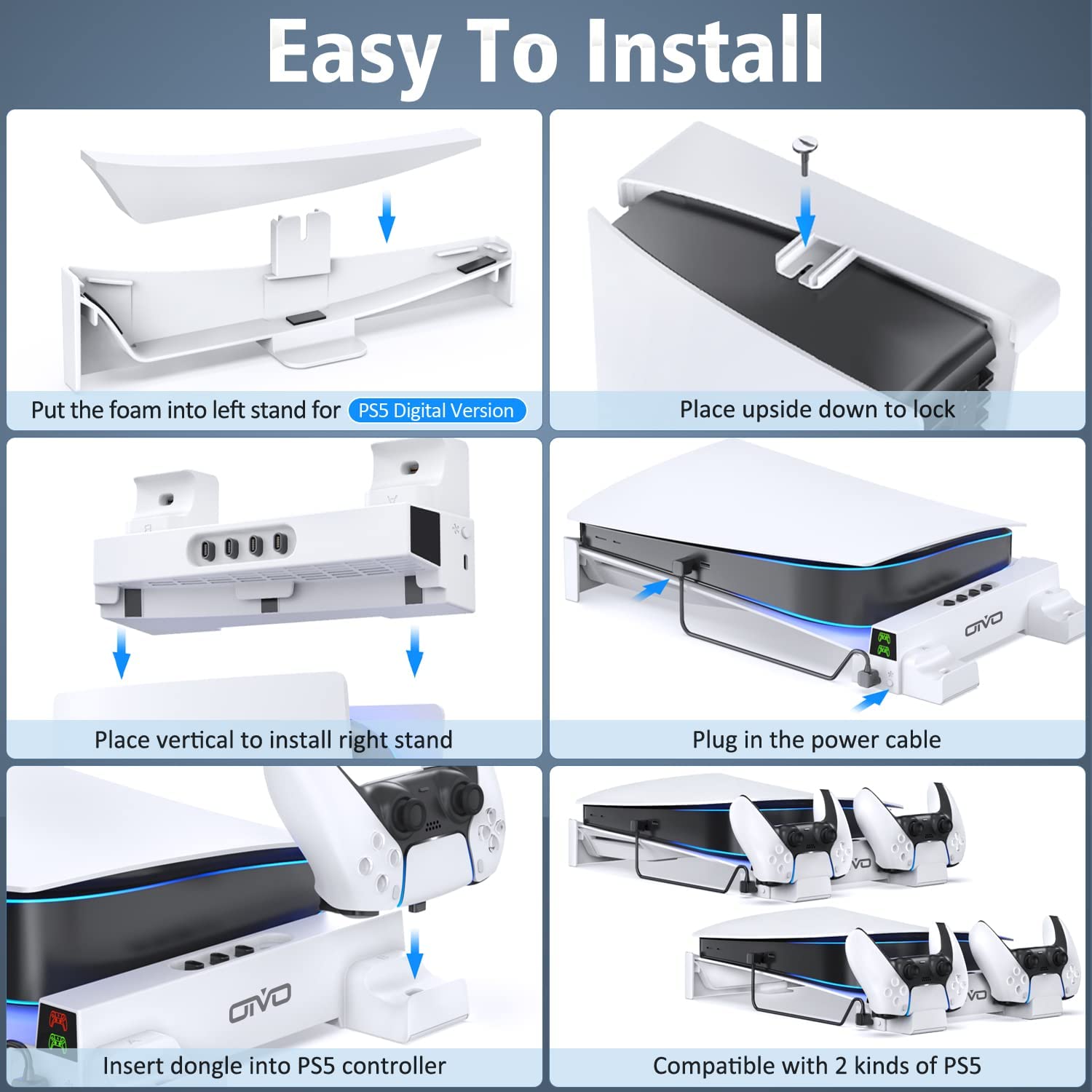 Easy To Install

Put the foam into left stand for PS5 Digital Version

Place upside down to lock

Place vertical to install right stand

OIVO

Plug in the power cable

OIVO

Insert dongle into PS5 controller

Compatible with 2 kinds of PS5